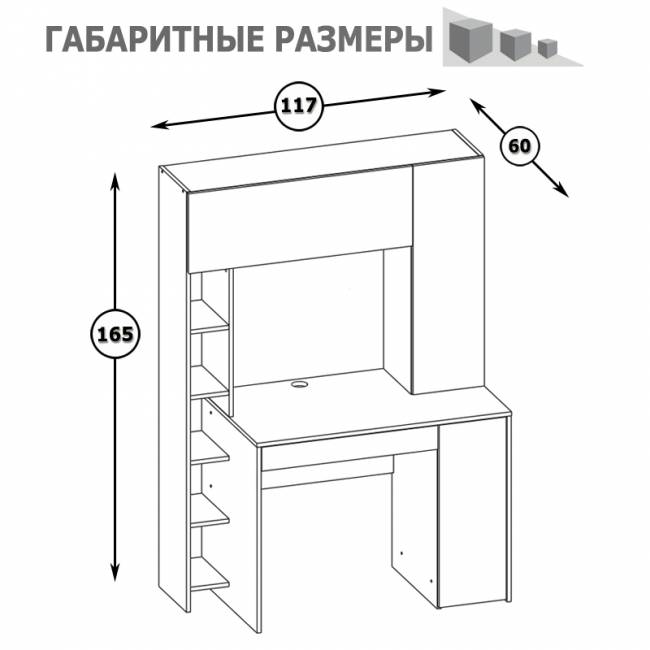 ГАБАРИТНЫЕ РАЗМЕРЫ

117

60

165